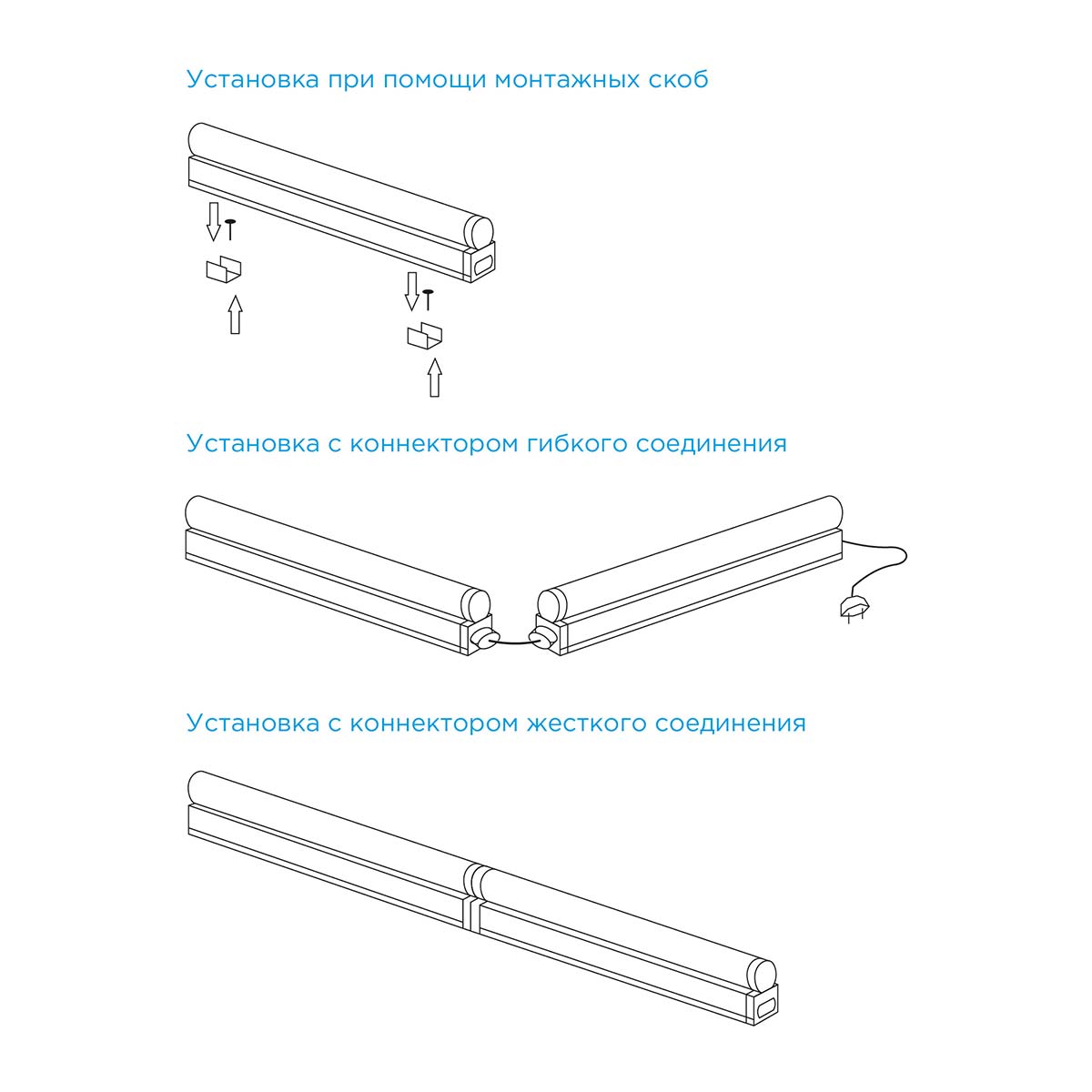 Установка при помощи монтажных скоб

Установка с коннектором гибкого соединения

Установка с коннектором жесткого соединения