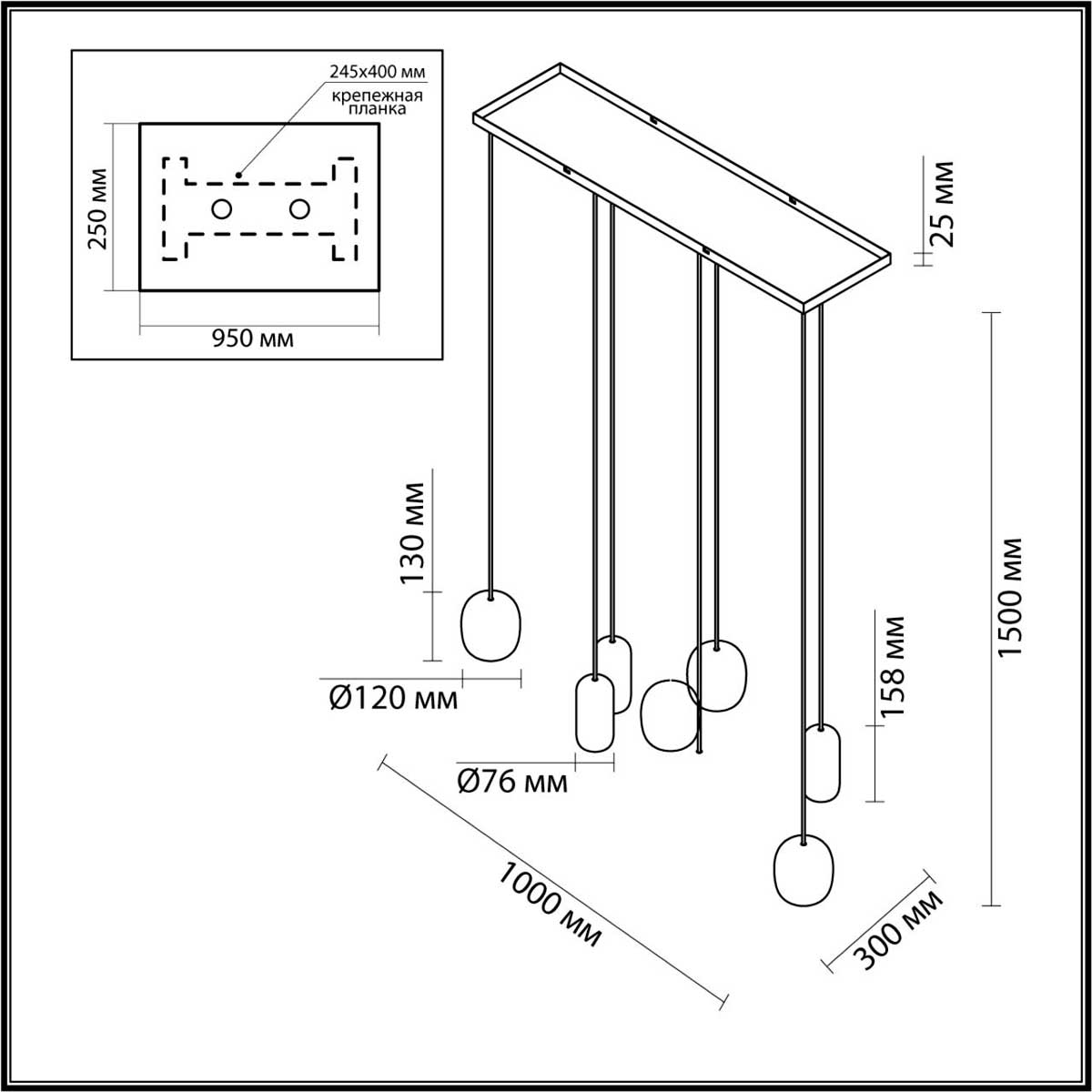 245x400 мм
крепежная планка
250 мм
950 мм
25 мм
130 мм
Ø120 мм
Ø76 мм
158 мм
1500 мм
1000 мм
300 мм