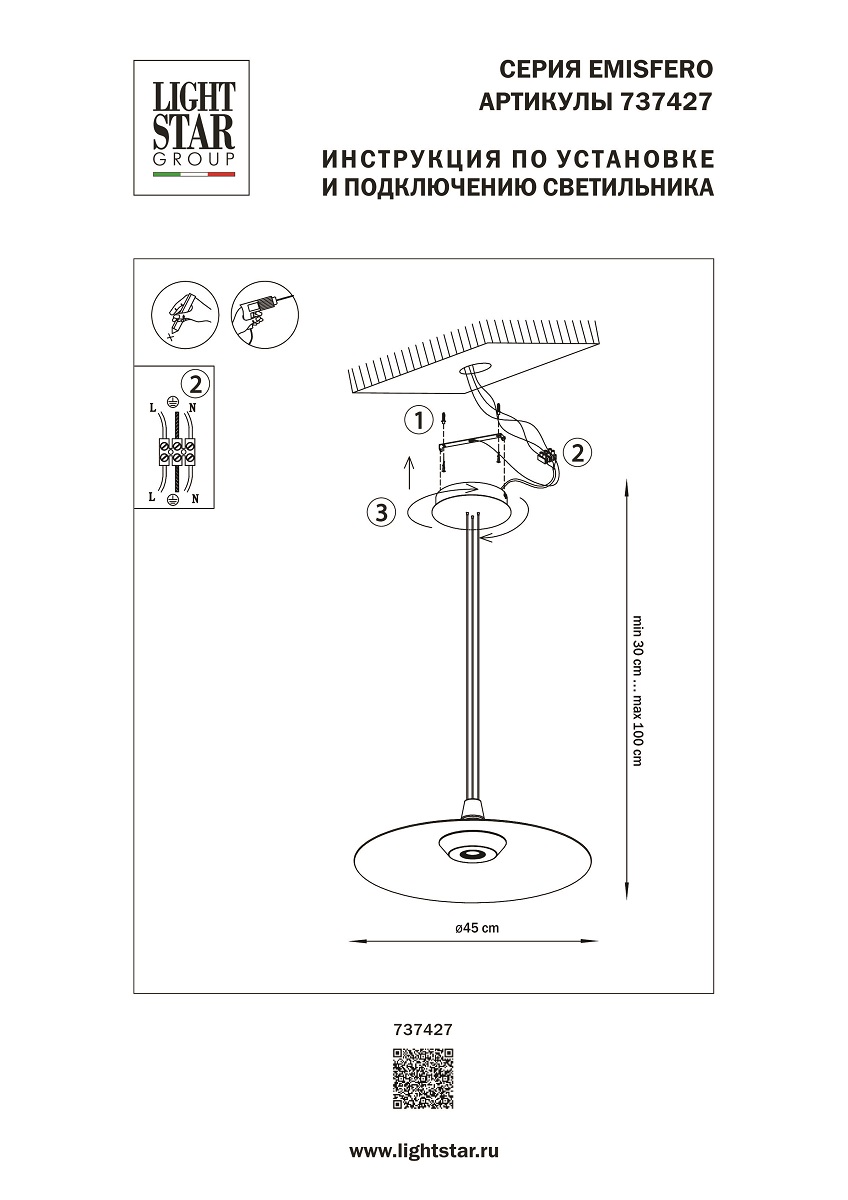 LIGHT STAR GROUP

СЕРИЯ EMISFERO
АРТИКУЛЫ 737427

ИНСТРУКЦИЯ ПО УСТАНОВКЕ
И ПОДКЛЮЧЕНИЮ СВЕТИЛЬНИКА

2
L N
L N

1
2
3

min 30 cm ... max 100 cm

ø45 cm

737427

www.lightstar.ru