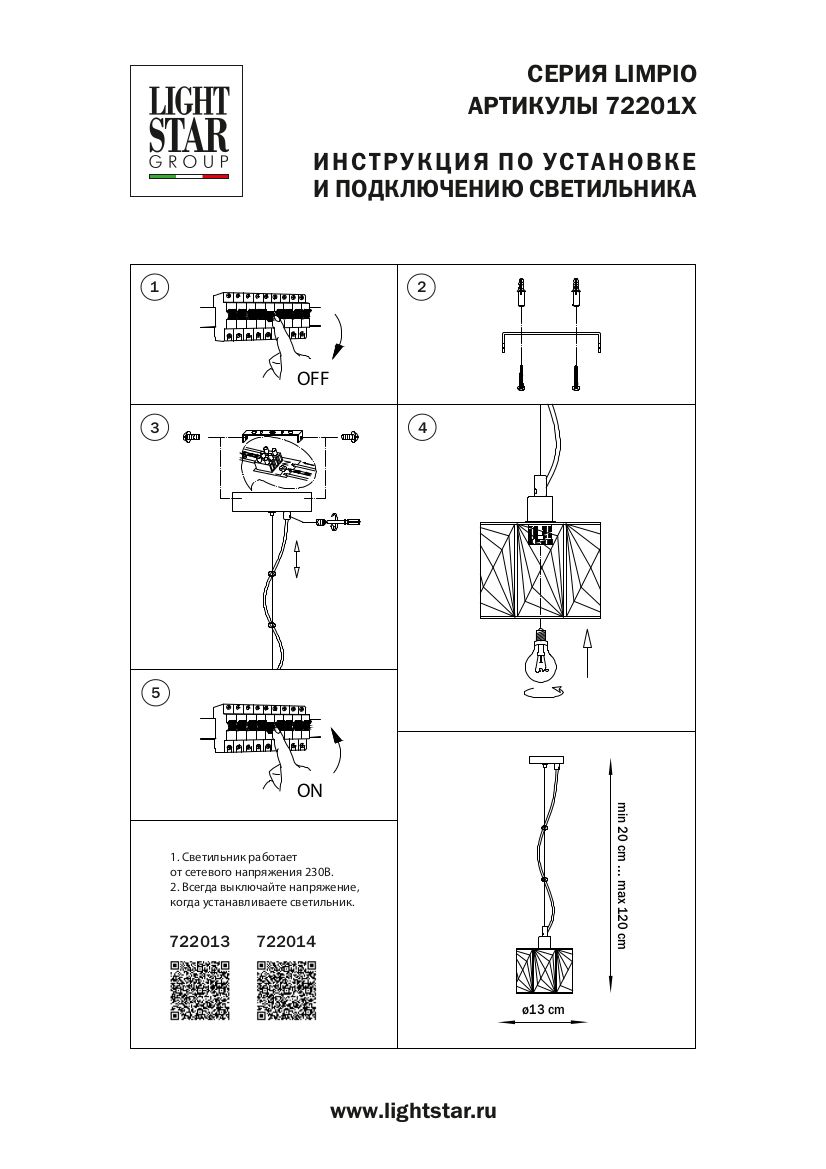 LIGHT STAR GROUP

СЕРИЯ LIMPIO
АРТИКУЛЫ 72201X

ИНСТРУКЦИЯ ПО УСТАНОВКЕ
И ПОДКЛЮЧЕНИЮ СВЕТИЛЬНИКА

1

OFF

2

3

4

5

ON

1. Светильник работает от сетевого напряжения 230В.
2. Всегда выключайте напряжение, когда устанавливаете светильник.

722013 722014

min 20 cm ... max 120 cm

ø13 cm

www.lightstar.ru