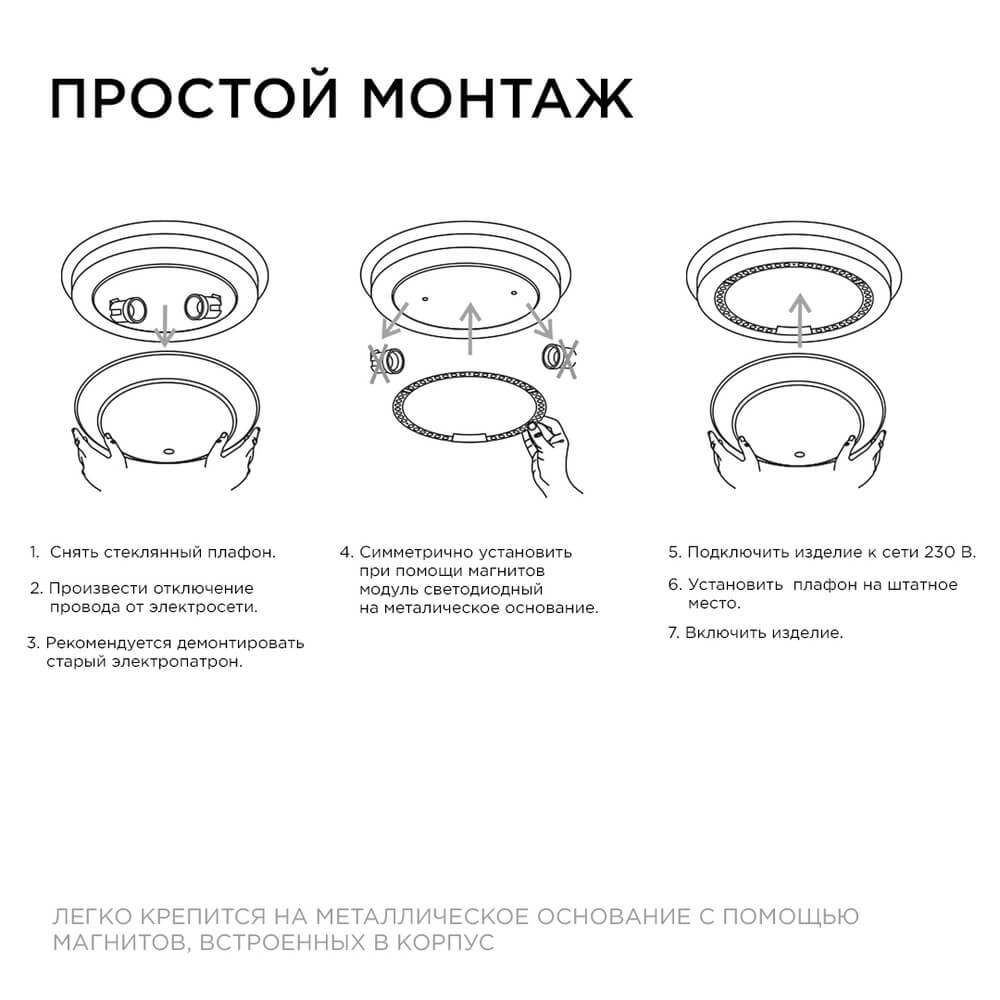 ПРОСТОЙ МОНТАЖ

1. Снять стеклянный плафон.

2. Произвести отключение провода от электросети.

3. Рекомендуется демонтировать старый электропатрон.

4. Симметрично установить при помощи магнитов модуль светодиодный на металическое основание.

5. Подключить изделие к сети 230 В.

6. Установить плафон на штатное место.

7. Включить изделие.

ЛЕГКО КРЕПИТСЯ НА МЕТАЛЛИЧЕСКОЕ ОСНОВАНИЕ С ПОМОЩЬЮ МАГНИТОВ, ВСТРОЕННЫХ В КОРПУС