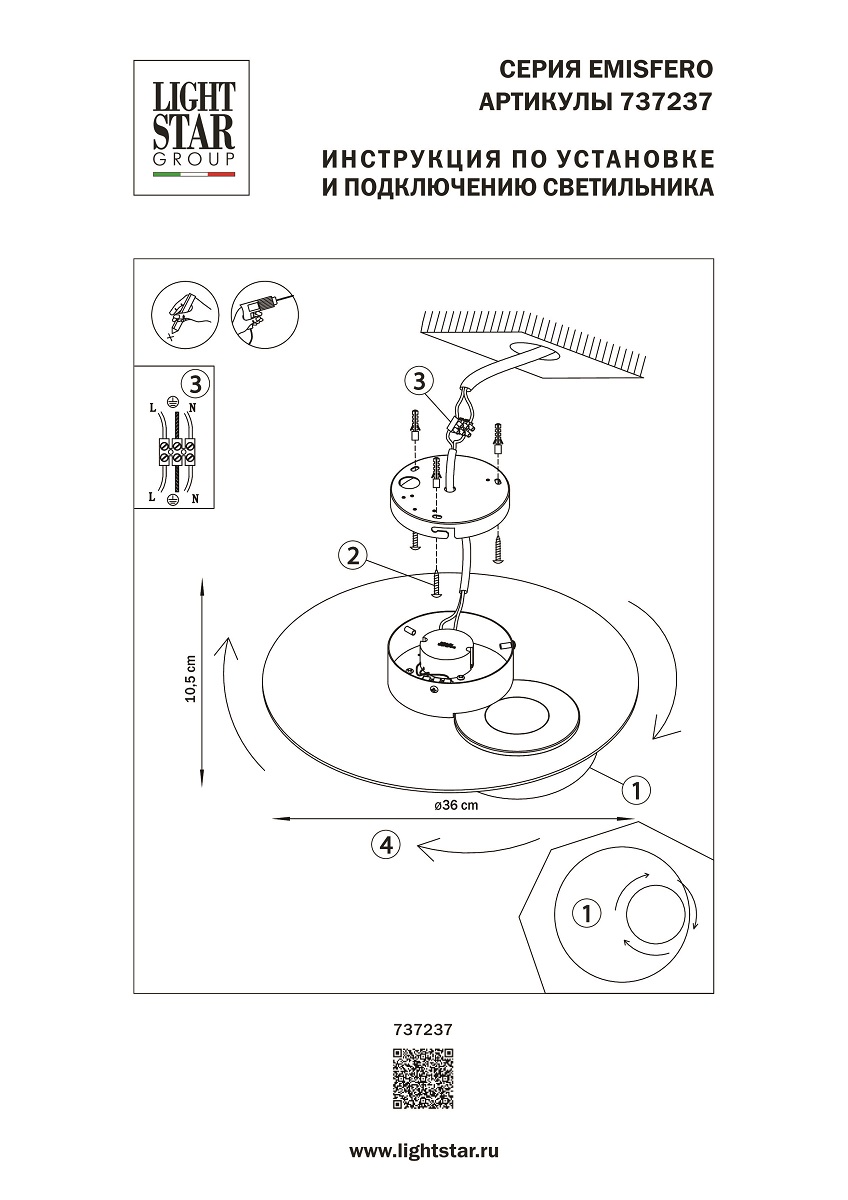 LIGHT STAR GROUP

СЕРИЯ EMISFERO
АРТИКУЛЫ 737237

ИНСТРУКЦИЯ ПО УСТАНОВКЕ
И ПОДКЛЮЧЕНИЮ СВЕТИЛЬНИКА

3
L N
L N

3

2

10,5 cm

1

ø36 cm

4

1

737237

www.lightstar.ru