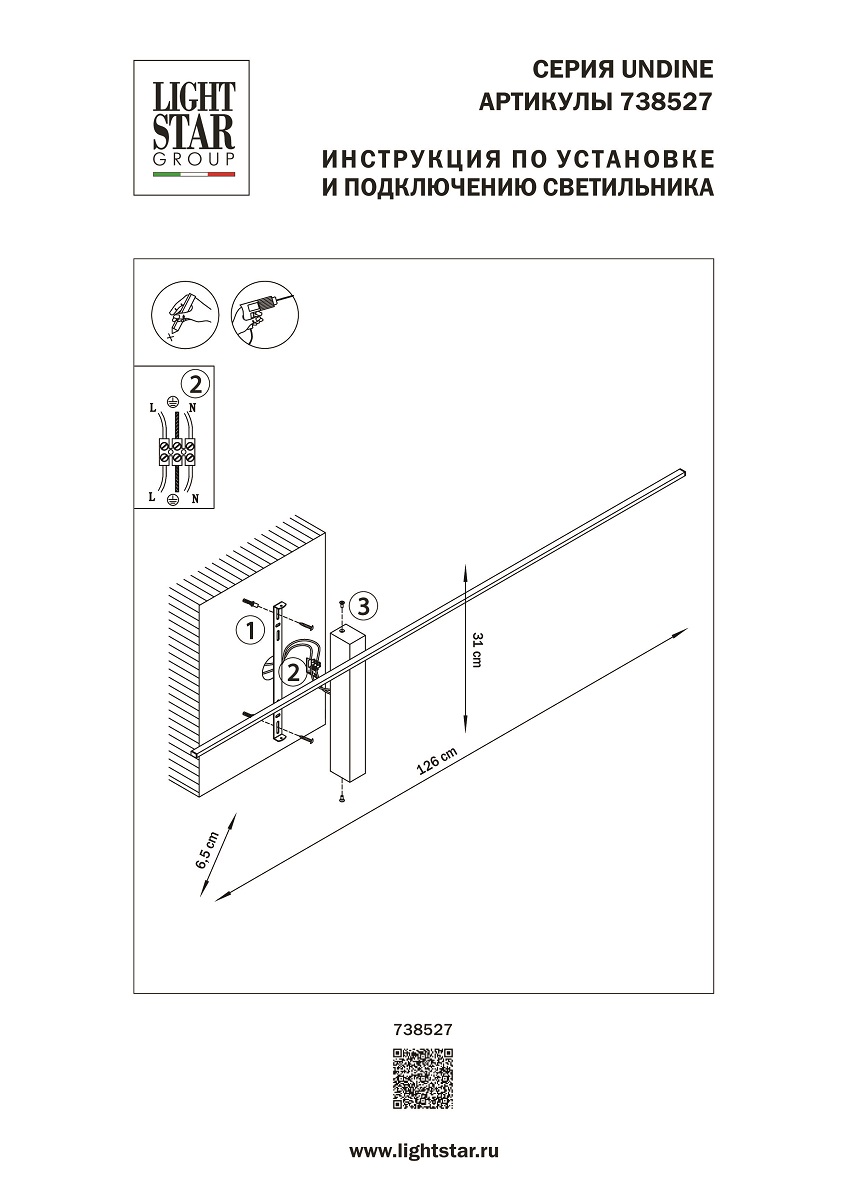 LIGHT STAR GROUP

СЕРИЯ UNDINE
АРТИКУЛЫ 738527

ИНСТРУКЦИЯ ПО УСТАНОВКЕ
И ПОДКЛЮЧЕНИЮ СВЕТИЛЬНИКА

2
L N
L N

1
2
3

31 cm
126 cm
6,5 cm

738527

www.lightstar.ru