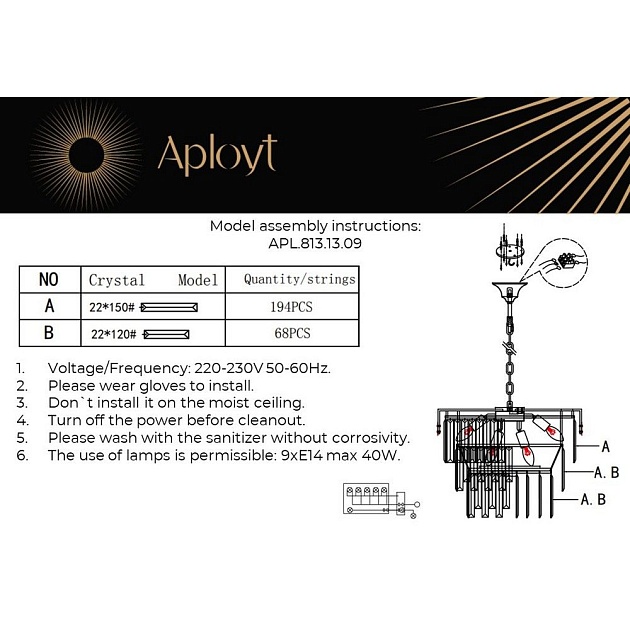 Aployt

Model assembly instructions:
APL.813.13.09

| NO | Crystal Model | Quantity/strings |
|---|---|---|
| A | 22*150# | 194PCS |
| B | 22*120# | 68PCS |

1. Voltage/Frequency: 220-230V 50-60Hz.
2. Please wear gloves to install.
3. Don`t install it on the moist ceiling.
4. Turn off the power before cleanout.
5. Please wash with the sanitizer without corrosivity.
6. The use of lamps is permissible: 9xE14 max 40W.

A
A. B
A. B