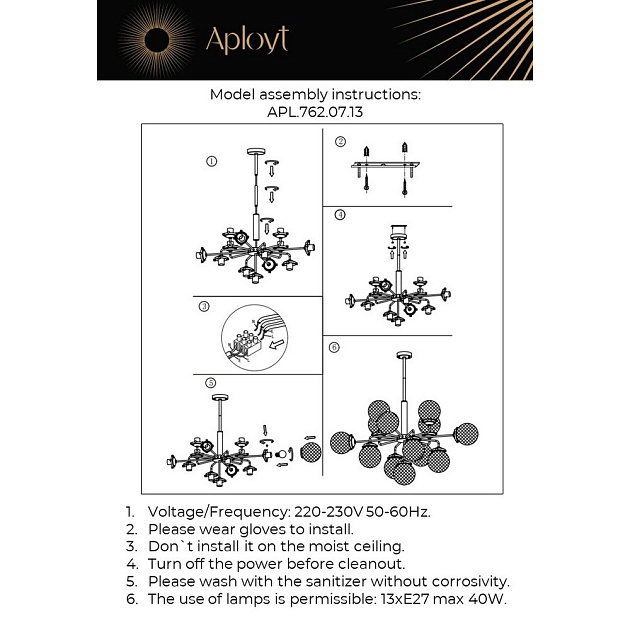 Aployt

Model assembly instructions:
APL.762.07.13

①

②

④

③

⑤

⑥

1. Voltage/Frequency: 220-230V 50-60Hz.
2. Please wear gloves to install.
3. Don`t install it on the moist ceiling.
4. Turn off the power before cleanout.
5. Please wash with the sanitizer without corrosivity.
6. The use of lamps is permissible: 13xE27 max 40W.