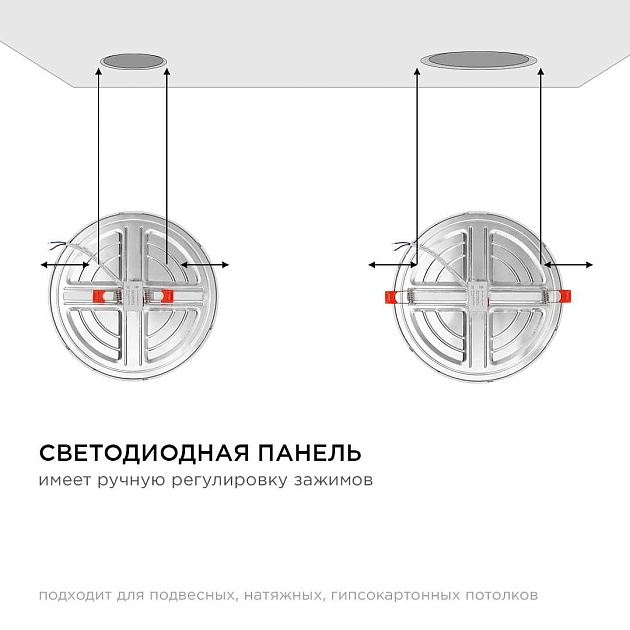 СВЕТОДИОДНАЯ ПАНЕЛЬ
имеет ручную регулировку зажимов

подходит для подвесных, натяжных, гипсокартонных потолков