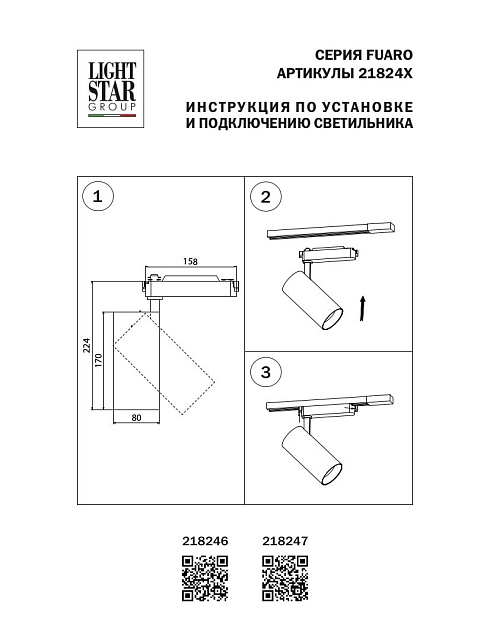 LIGHT STAR GROUP

СЕРИЯ FUARO
АРТИКУЛЫ 21824X

ИНСТРУКЦИЯ ПО УСТАНОВКЕ
И ПОДКЛЮЧЕНИЮ СВЕТИЛЬНИКА

1

158

224

170

80

2

3

218246

218247