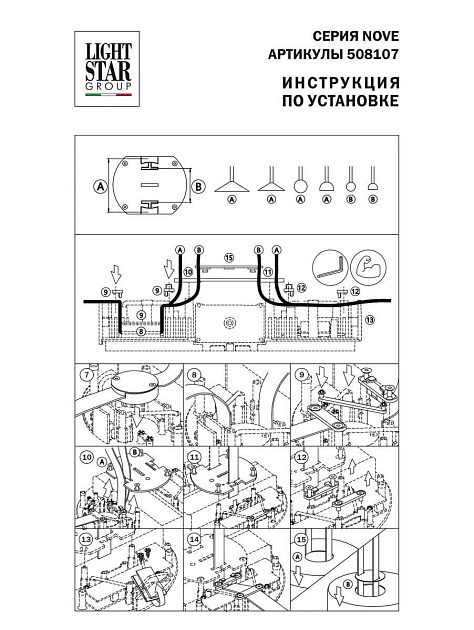 LIGHT STAR GROUP

СЕРИЯ NOVE
АРТИКУЛЫ 508107

ИНСТРУКЦИЯ
ПО УСТАНОВКЕ

A B
A A A A B B

A B 15 B A
10 11
9 9 12 12
9
8 13

7 8 9
10 A B 11 12
13 14 15 A B