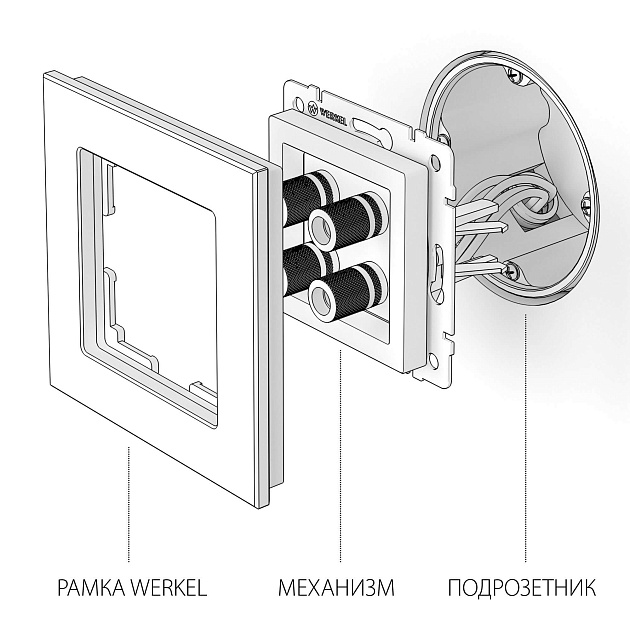 WERKEL

РАМКА WERKEL

МЕХАНИЗМ

ПОДРОЗЕТНИК