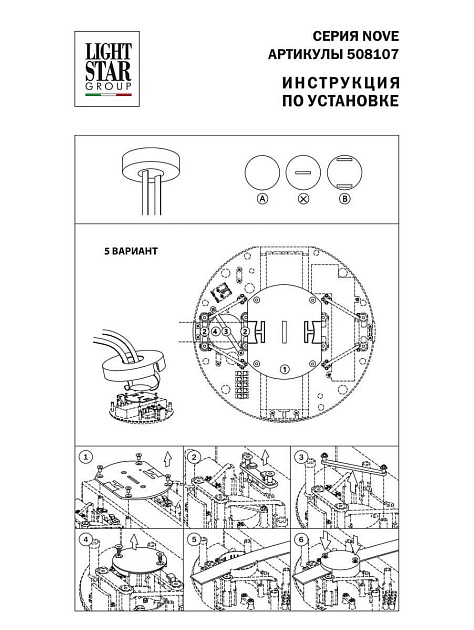 LIGHT STAR GROUP

СЕРИЯ NOVE
АРТИКУЛЫ 508107

ИНСТРУКЦИЯ
ПО УСТАНОВКЕ

A
B

5 ВАРИАНТ

2 4 3 2
1

1
2
3
4
5
6