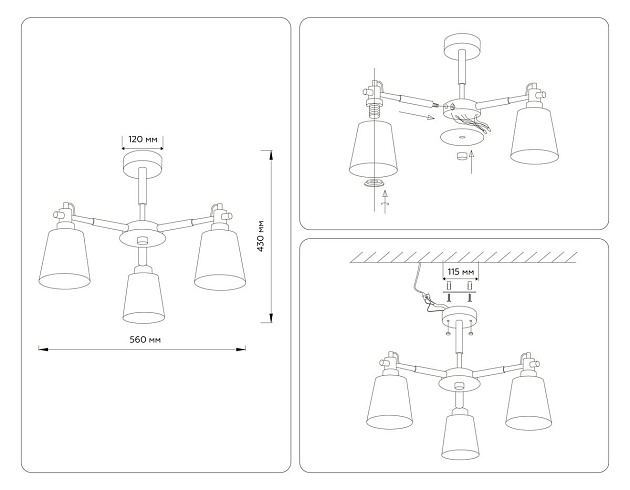 120 мм

430 мм

560 мм

115 мм