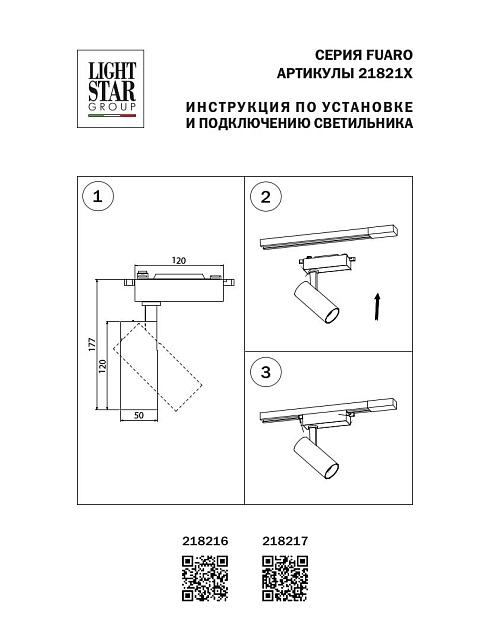 LIGHT STAR GROUP

СЕРИЯ FUARO
АРТИКУЛЫ 21821X

ИНСТРУКЦИЯ ПО УСТАНОВКЕ
И ПОДКЛЮЧЕНИЮ СВЕТИЛЬНИКА

1

120

177

120

50

2

3

218216

218217