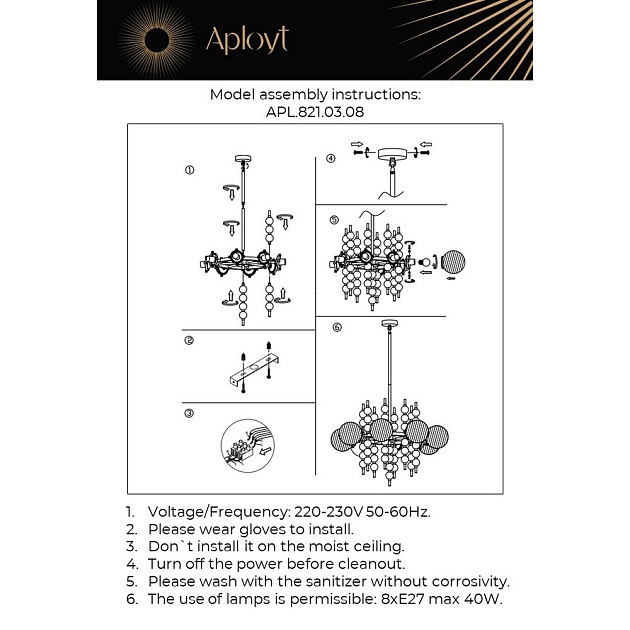 Aployt

Model assembly instructions:
APL.821.03.08

①

②

③

④

⑤

⑥

1. Voltage/Frequency: 220-230V 50-60Hz.
2. Please wear gloves to install.
3. Don`t install it on the moist ceiling.
4. Turn off the power before cleanout.
5. Please wash with the sanitizer without corrosivity.
6. The use of lamps is permissible: 8xE27 max 40W.