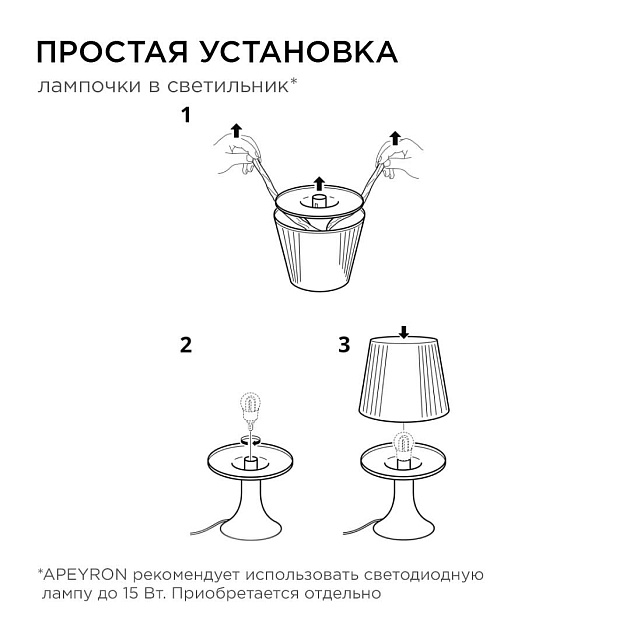 ПРОСТАЯ УСТАНОВКА
лампочки в светильник*

1

2

3

*APEYRON рекомендует использовать светодиодную лампу до 15 Вт. Приобретается отдельно