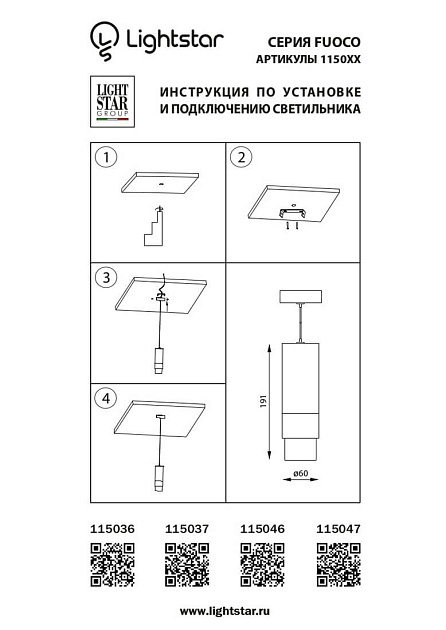 Lightstar

СЕРИЯ FUOCO
АРТИКУЛЫ 1150XX

LIGHT STAR GROUP

ИНСТРУКЦИЯ ПО УСТАНОВКЕ
И ПОДКЛЮЧЕНИЮ СВЕТИЛЬНИКА

1

2

3

4

191

ø60

115036

115037

115046

115047

www.lightstar.ru