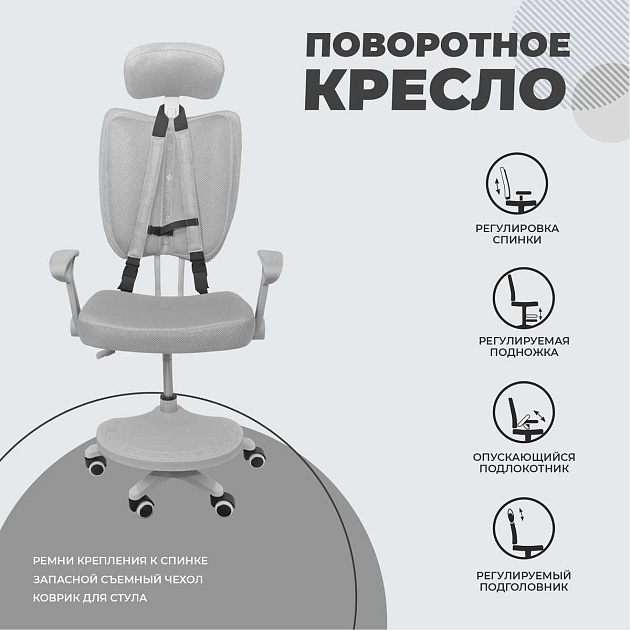 ПОВОРОТНОЕ КРЕСЛО

РЕГУЛИРОВКА СПИНКИ

РЕГУЛИРУЕМАЯ ПОДНОЖКА

ОПУСКАЮЩИЙСЯ ПОДЛОКОТНИК

РЕГУЛИРУЕМЫЙ ПОДГОЛОВНИК

РЕМНИ КРЕПЛЕНИЯ К СПИНКЕ
ЗАПАСНОЙ СЪЕМНЫЙ ЧЕХОЛ
КОВРИК ДЛЯ СТУЛА