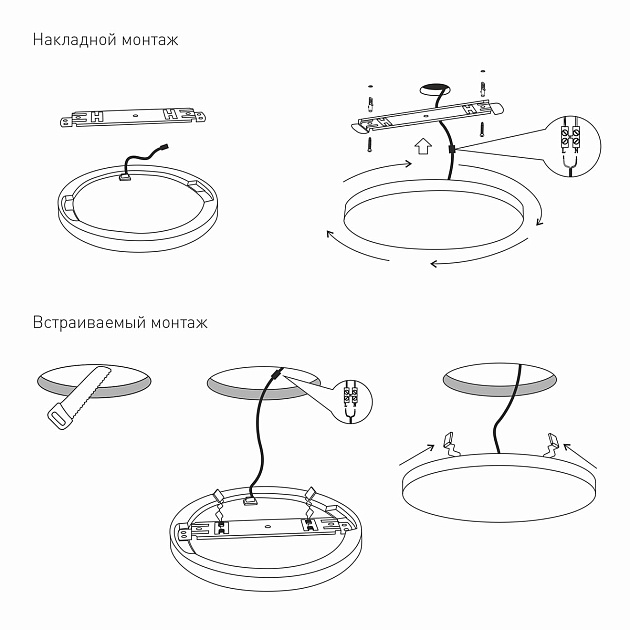 Накладной монтаж

Встраиваемый монтаж