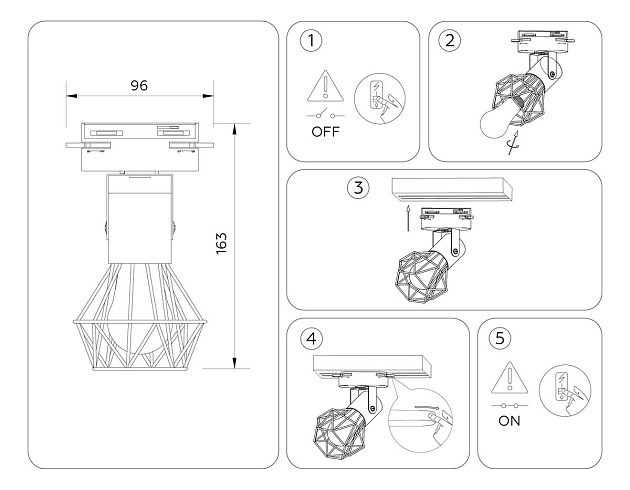 96

163

1

OFF

2

3

4

5

ON