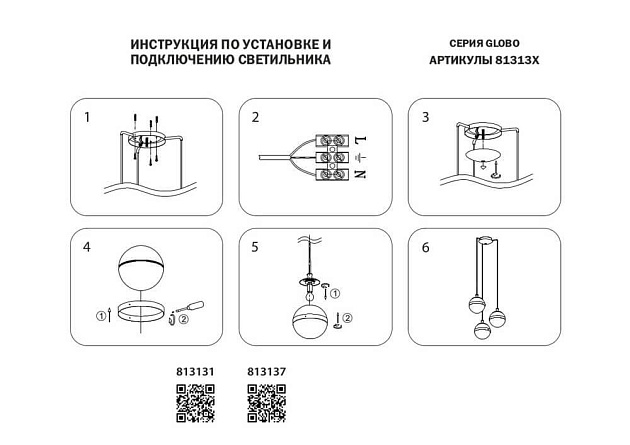 ИНСТРУКЦИЯ ПО УСТАНОВКЕ И ПОДКЛЮЧЕНИЮ СВЕТИЛЬНИКА

СЕРИЯ GLOBO
АРТИКУЛЫ 81313X

1

2

L
N

3

4

①
②

5

①
②

6

813131

813137