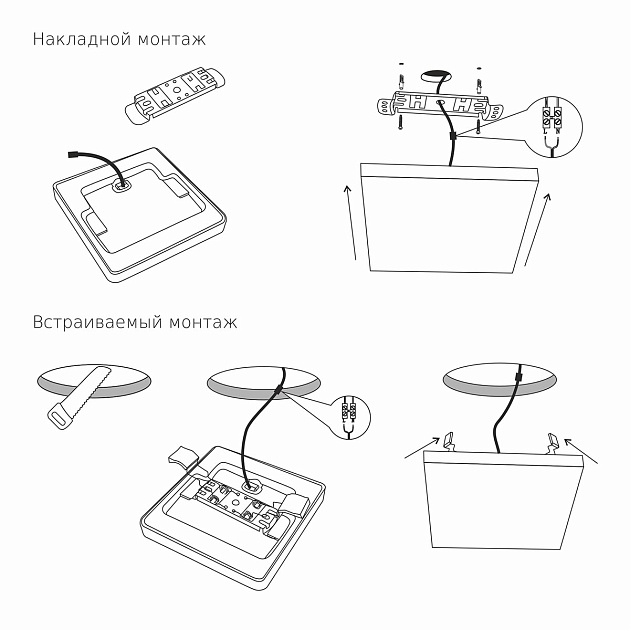 Накладной монтаж

L N

Встраиваемый монтаж