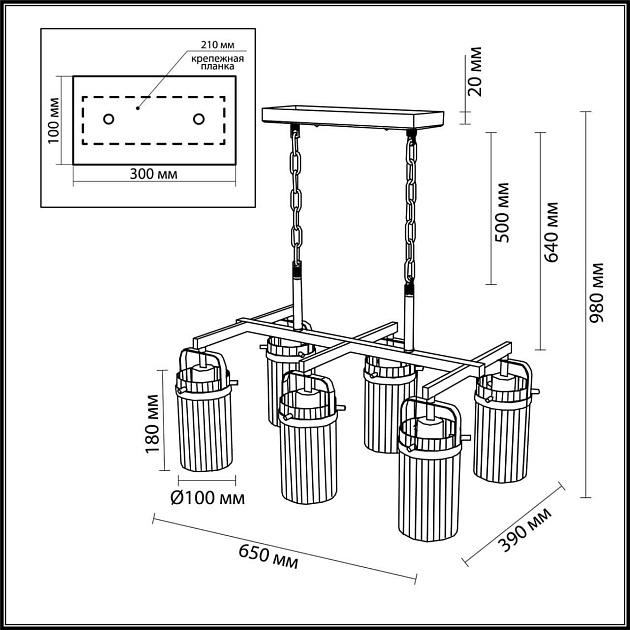 210 мм
крепежная планка
100 мм
300 мм
20 мм
500 мм
640 мм
980 мм
180 мм
Ø100 мм
650 мм
390 мм