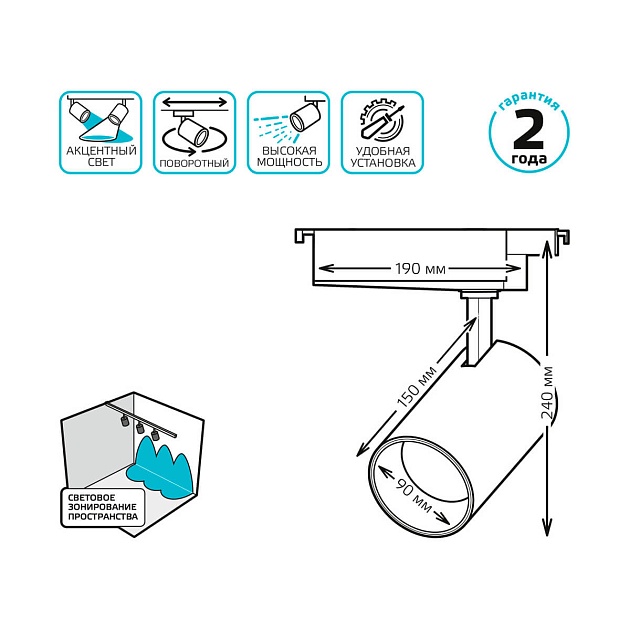 АКЦЕНТНЫЙ СВЕТ

ПОВОРОТНЫЙ

ВЫСОКАЯ МОЩНОСТЬ

УДОБНАЯ УСТАНОВКА

гарантия
2
года

190 мм

150 мм

240 мм

90 мм

СВЕТОВОЕ ЗОНИРОВАНИЕ ПРОСТРАНСТВА