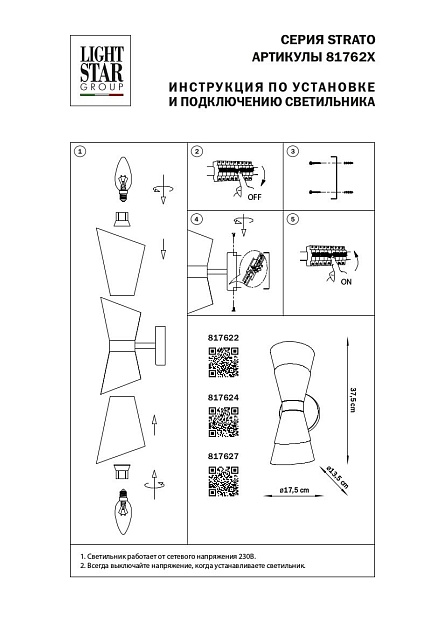 LIGHT STAR GROUP

СЕРИЯ STRATO
АРТИКУЛЫ 81762X

ИНСТРУКЦИЯ ПО УСТАНОВКЕ
И ПОДКЛЮЧЕНИЮ СВЕТИЛЬНИКА

1

2

OFF

3

4

5

ON

817622

817624

817627

37,5 cm

ø13,5 cm

ø17,5 cm

1. Светильник работает от сетевого напряжения 230В.
2. Всегда выключайте напряжение, когда устанавливаете светильник.