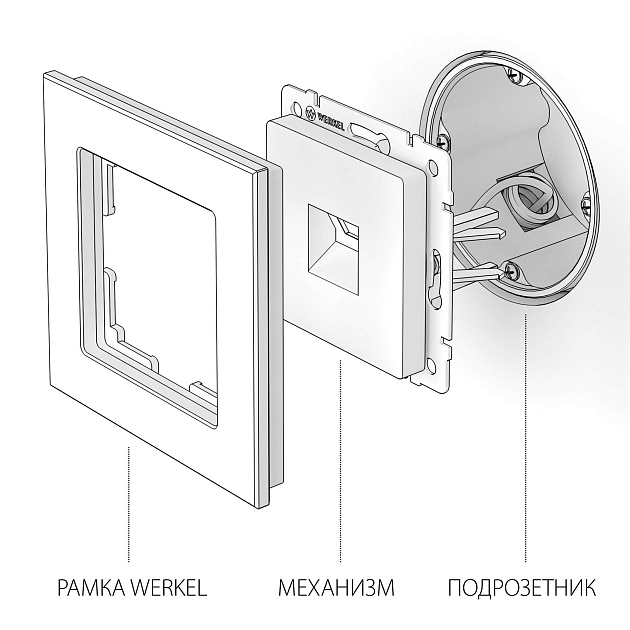 WERKEL

РАМКА WERKEL

МЕХАНИЗМ

ПОДРОЗЕТНИК