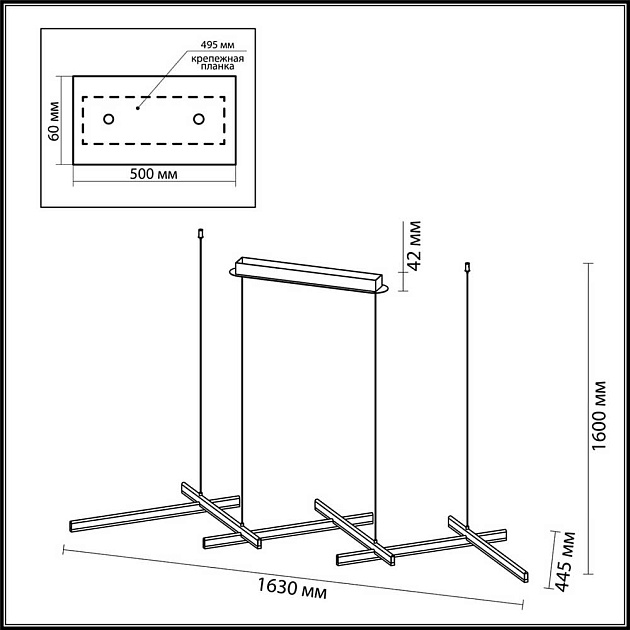 495 мм
крепежная планка
60 мм
500 мм
42 мм
1600 мм
445 мм
1630 мм