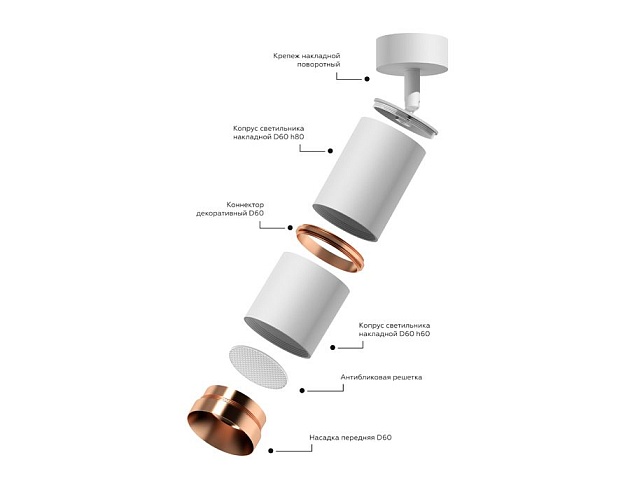 Крепеж накладной поворотный

Копрус светильника накладной D60 h80

Коннектор декоративный D60

Копрус светильника накладной D60 h60

Антибликовая решетка

Насадка передняя D60