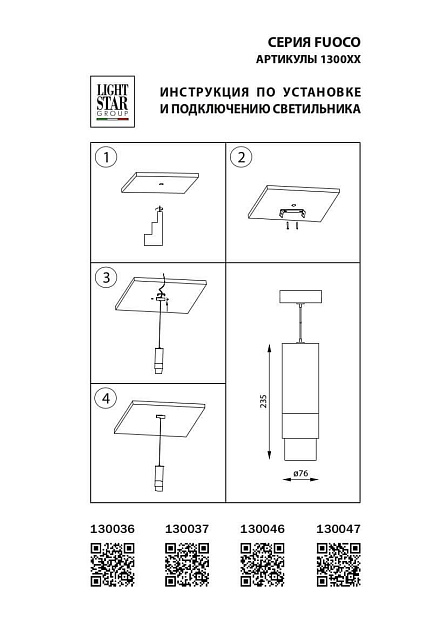 СЕРИЯ FUOCO
АРТИКУЛЫ 1300XX

LIGHT STAR GROUP

ИНСТРУКЦИЯ ПО УСТАНОВКЕ
И ПОДКЛЮЧЕНИЮ СВЕТИЛЬНИКА

1

2

3

4

235

ø76

130036 130037 130046 130047